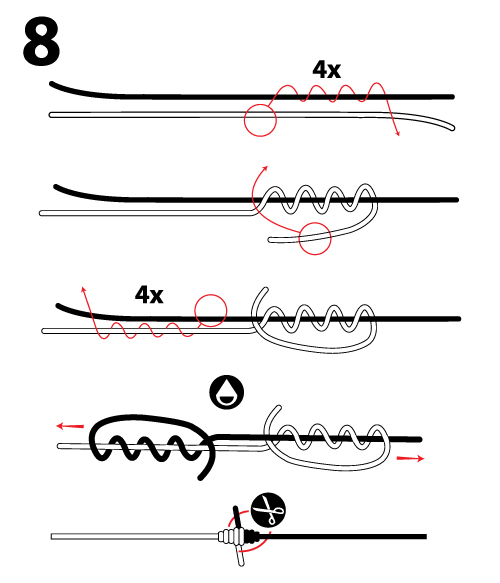 8

4x

4x