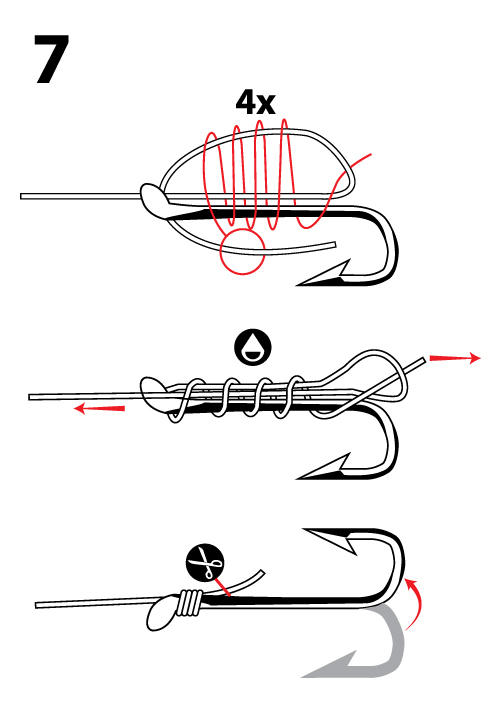 7

4x