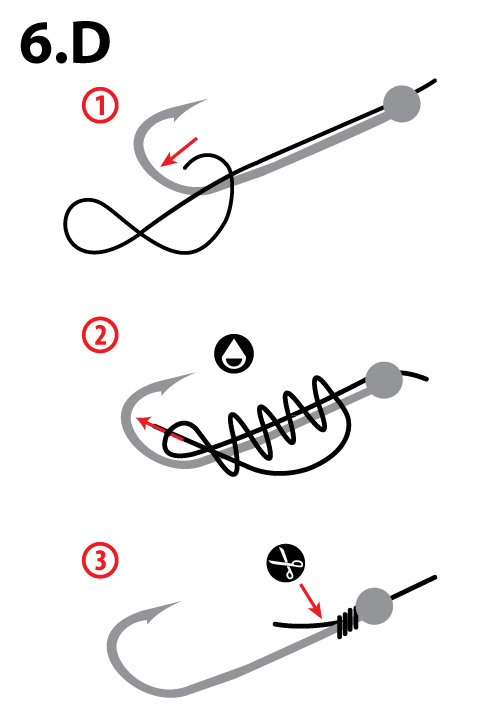 6.D

1

2

3