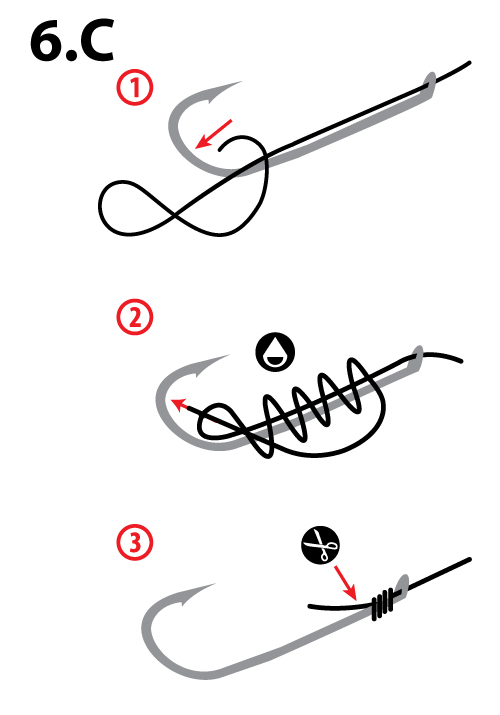 6.C

1

2

3