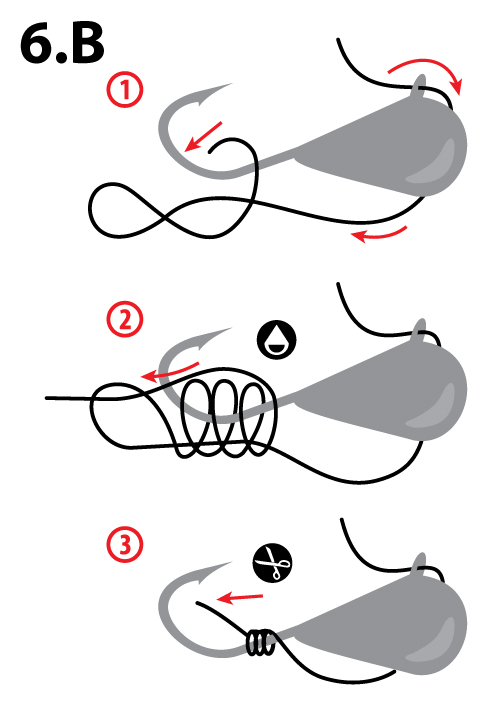 6.B

1

2

3