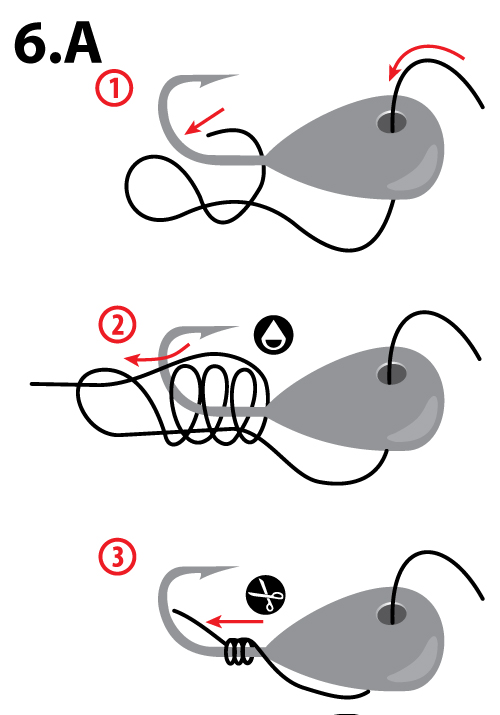 6.A

1

2

3