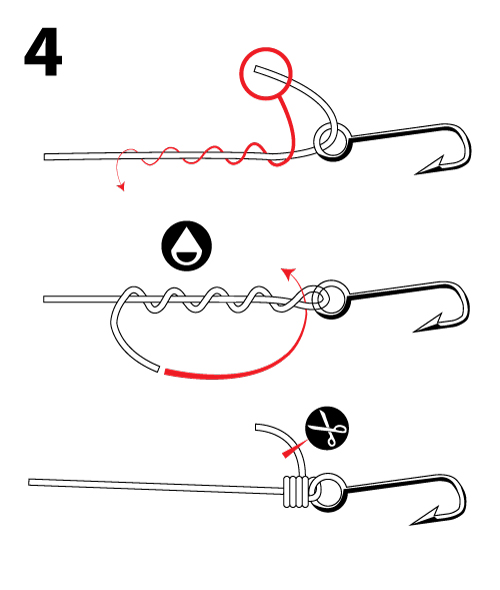 4