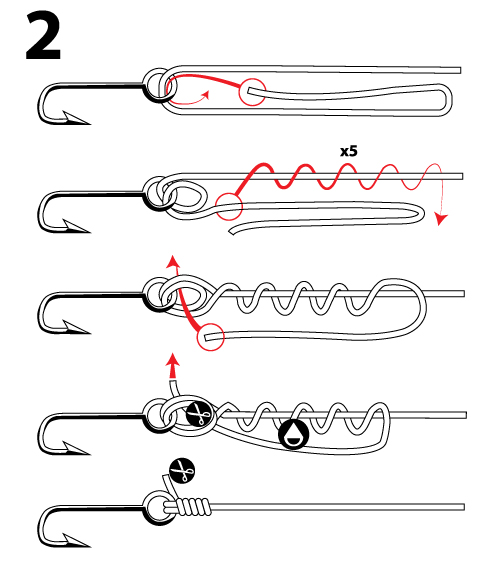 2

x5