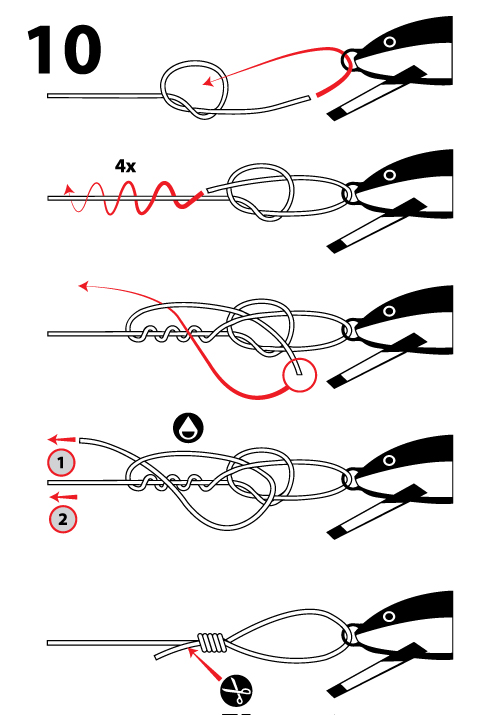 10

4x

1

2