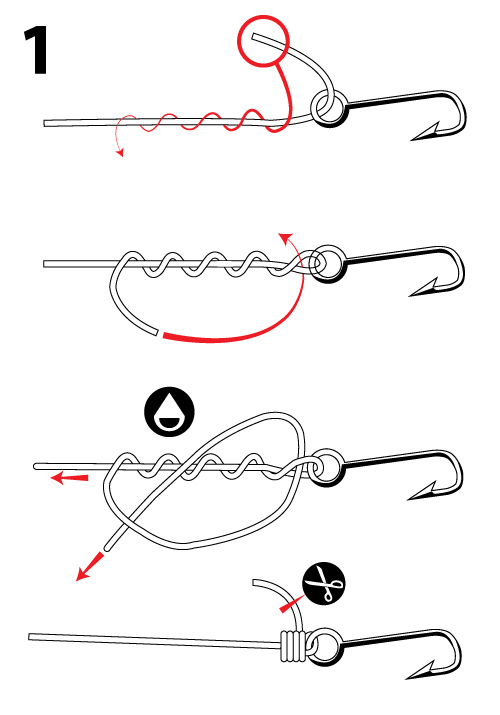 1